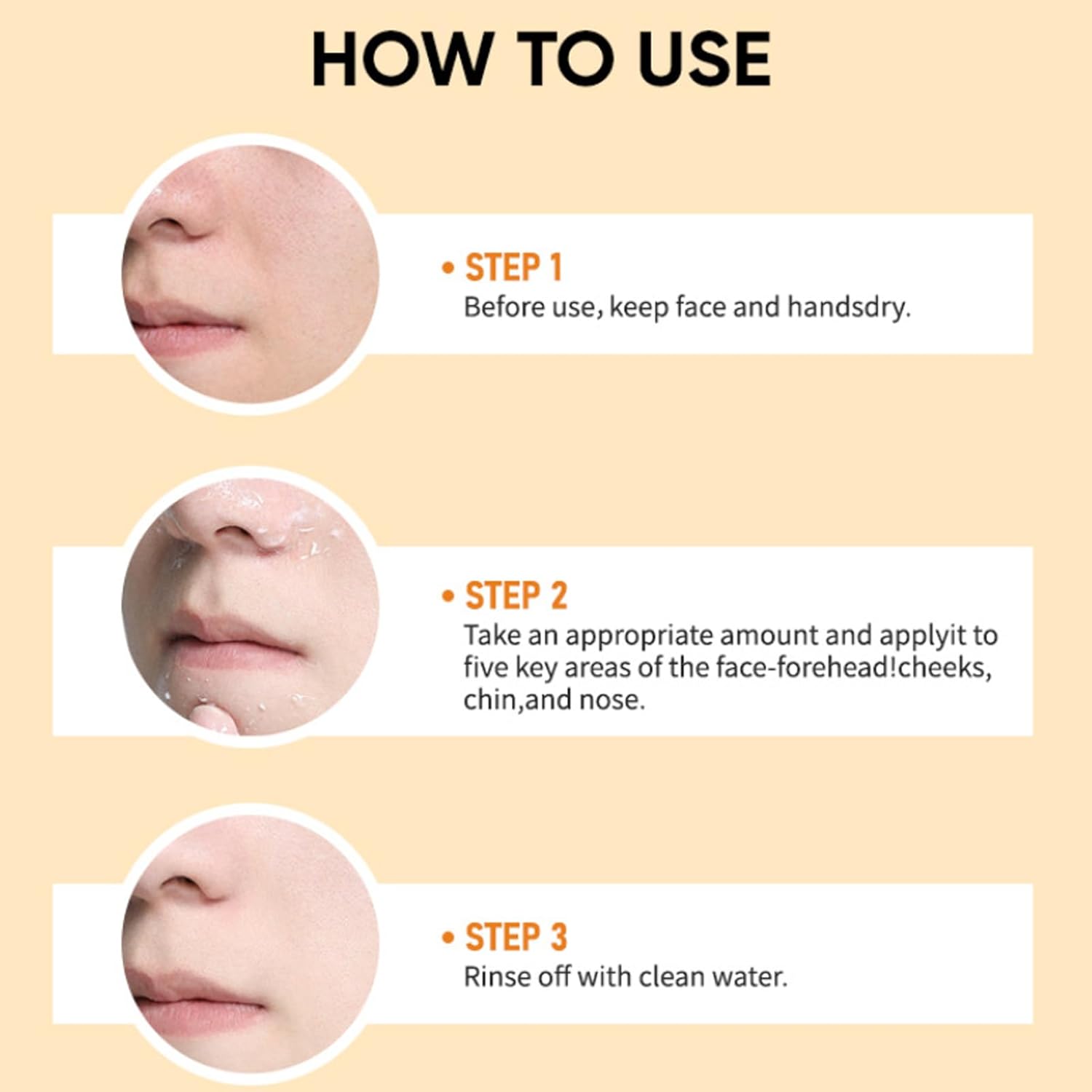 HOW TO USE

• STEP 1
Before use, keep face and handsdry.

• STEP 2
Take an appropriate amount and applyit to five key areas of the face-forehead!cheeks, chin,and nose.

• STEP 3
Rinse off with clean water.